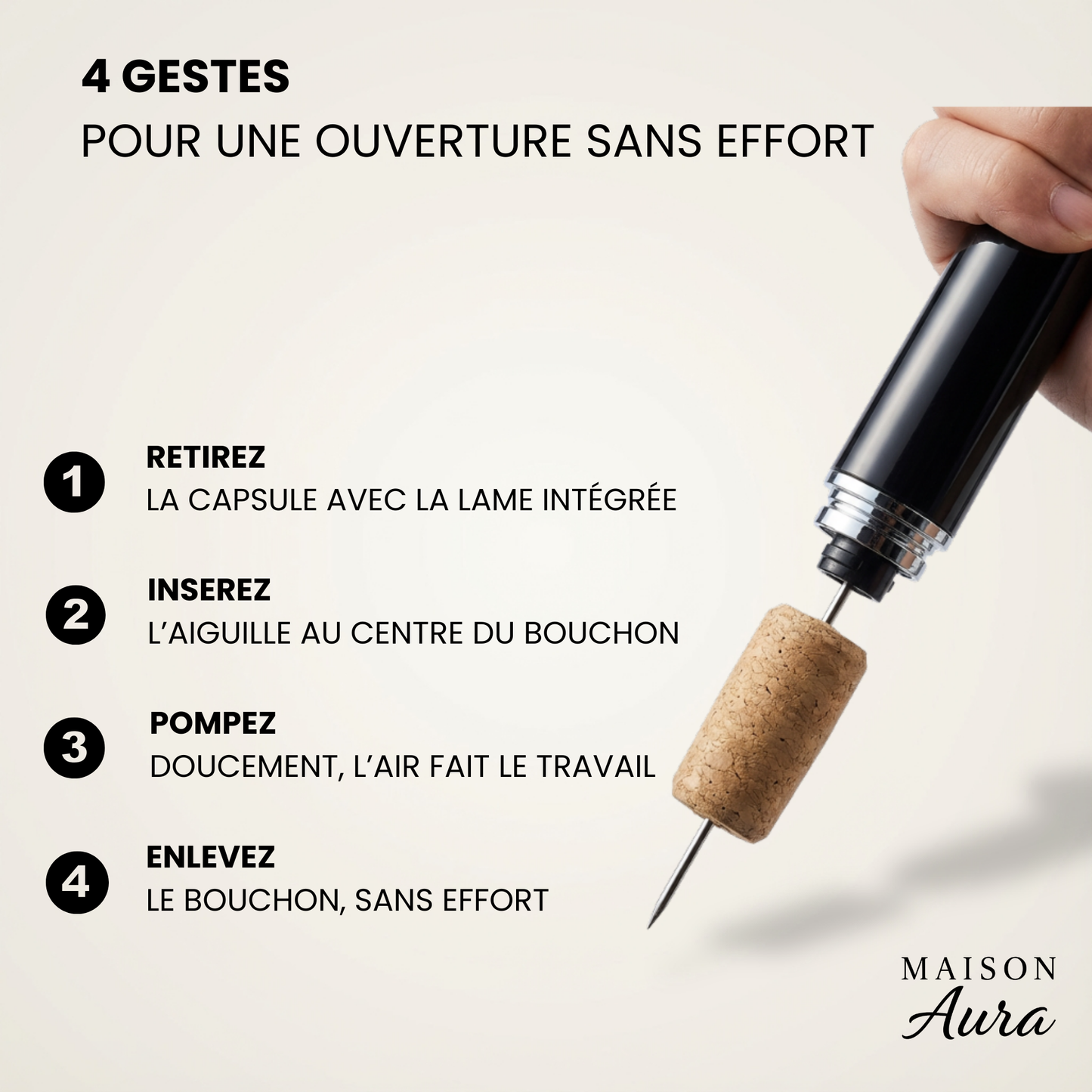 4 GESTES
POUR UNE OUVERTURE SANS EFFORT

1 RETIREZ
LA CAPSULE AVEC LA LAME INTÉGRÉE

2 INSEREZ
L'AIGUILLE AU CENTRE DU BOUCHON

3 POMPEZ
DOUCEMENT, L'AIR FAIT LE TRAVAIL

4 ENLEVEZ
LE BOUCHON, SANS EFFORT

MAISON
Aura